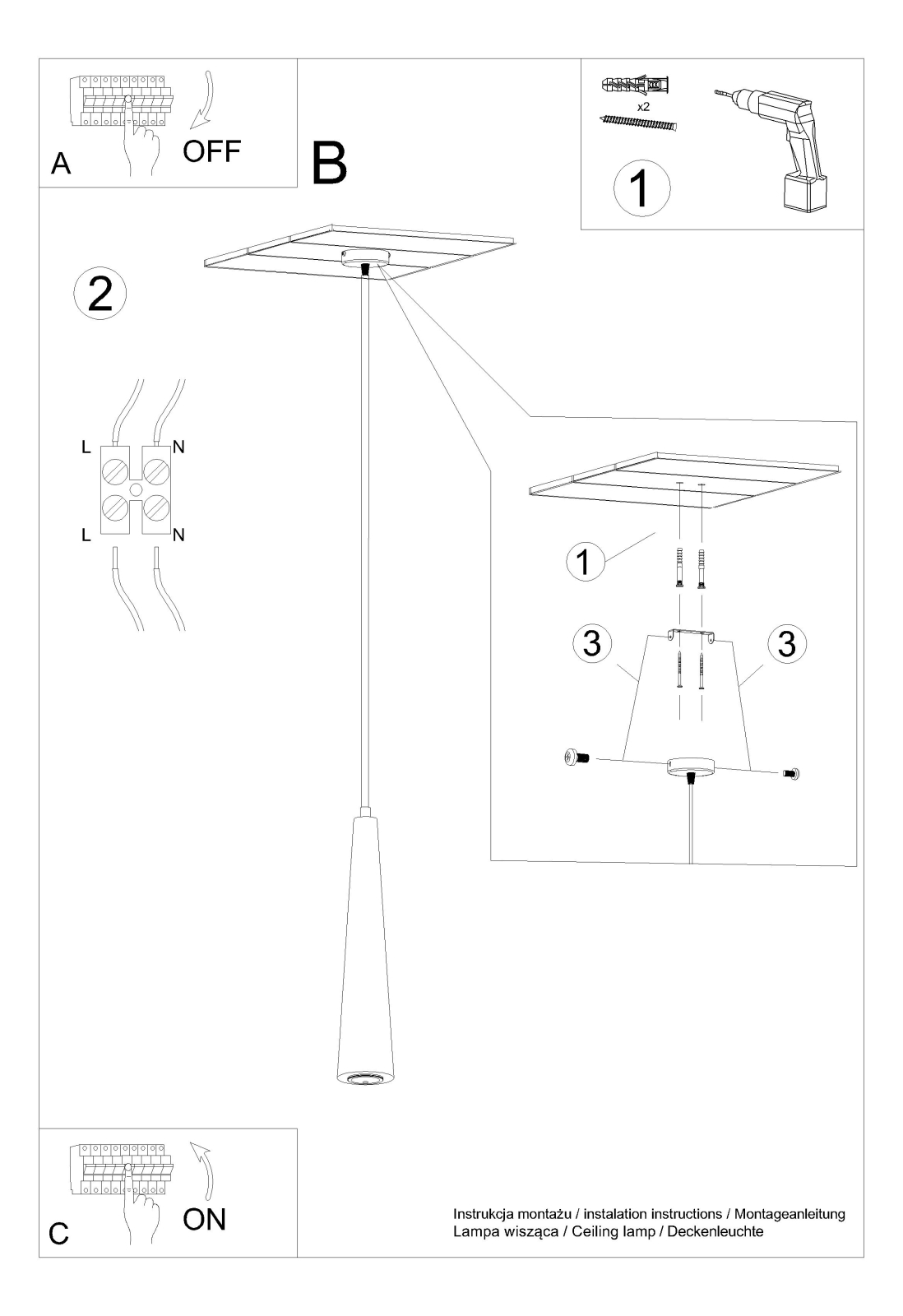 A

OFF

B

x2

1

2

L

N

L

N

1

3

3

C

ON

Instrukcja montażu / instalation instructions / Montageanleitung
Lampa wisząca / Ceiling lamp / Deckenleuchte