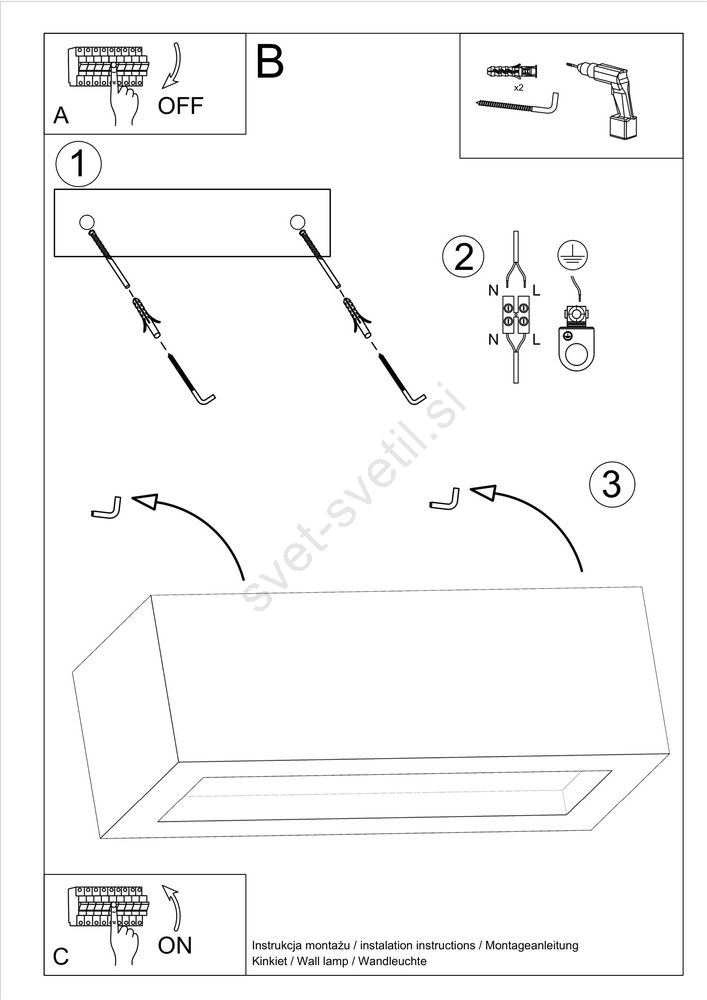 A
OFF
B
x2
1
2
N
L
N
L
3
svet-svetil.si
C
ON
Instrukcja montażu / instalation instructions / Montageanleitung
Kinkiet / Wall lamp / Wandleuchte