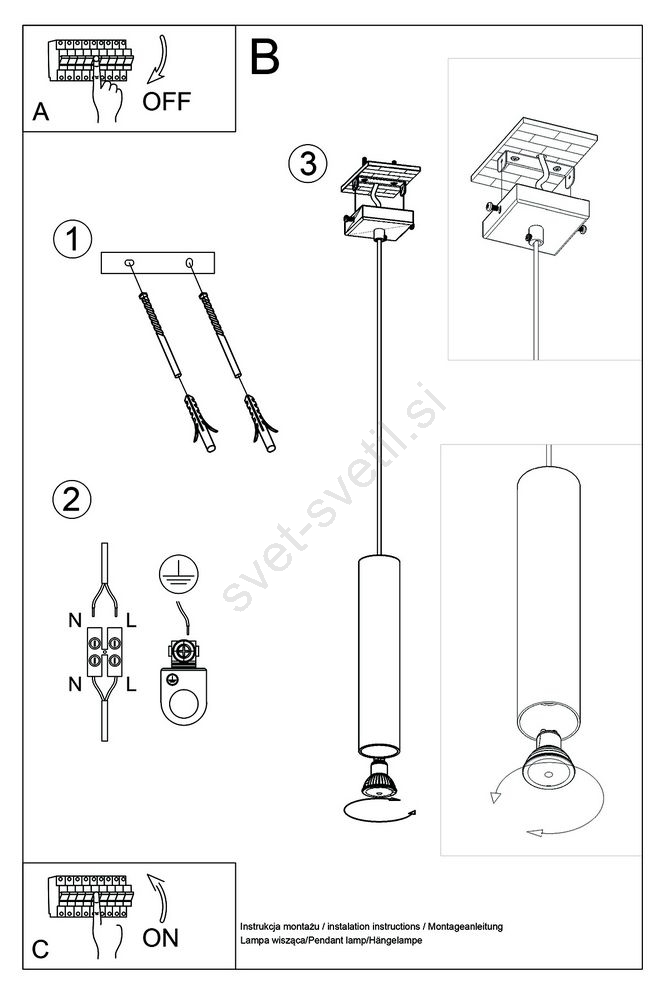 A
OFF

B

1

2

N L
N L

3

svet-svetil.si

C
ON

Instrukcja montażu / instalation instructions / Montageanleitung
Lampa wisząca/Pendant lamp/Hängelampe