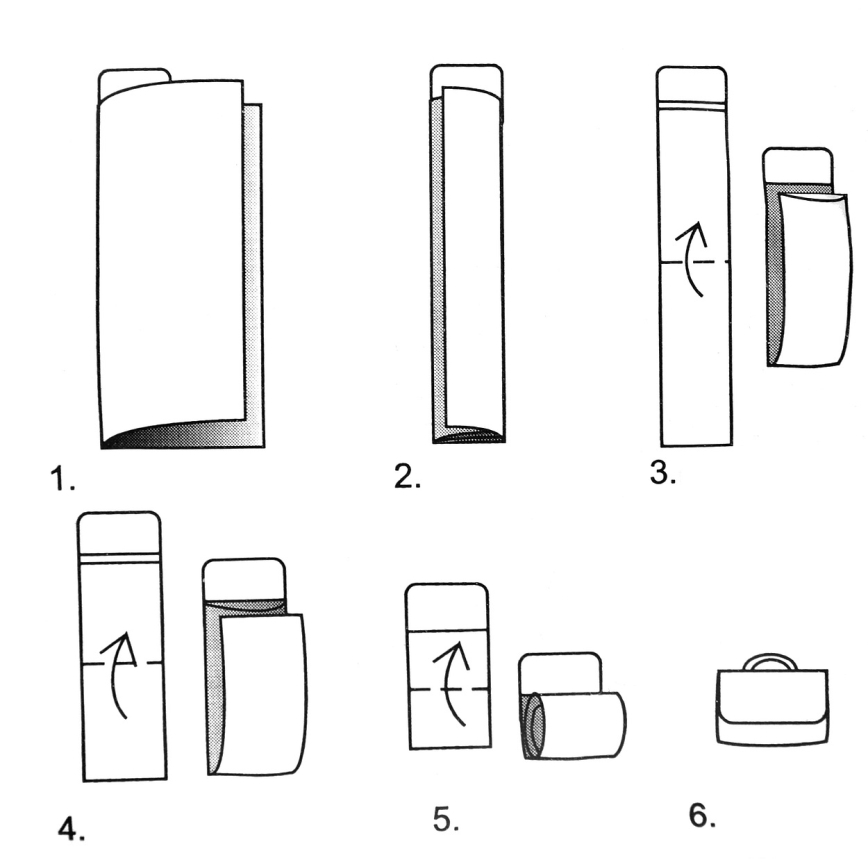 1.

2.

3.

4.

5.

6.