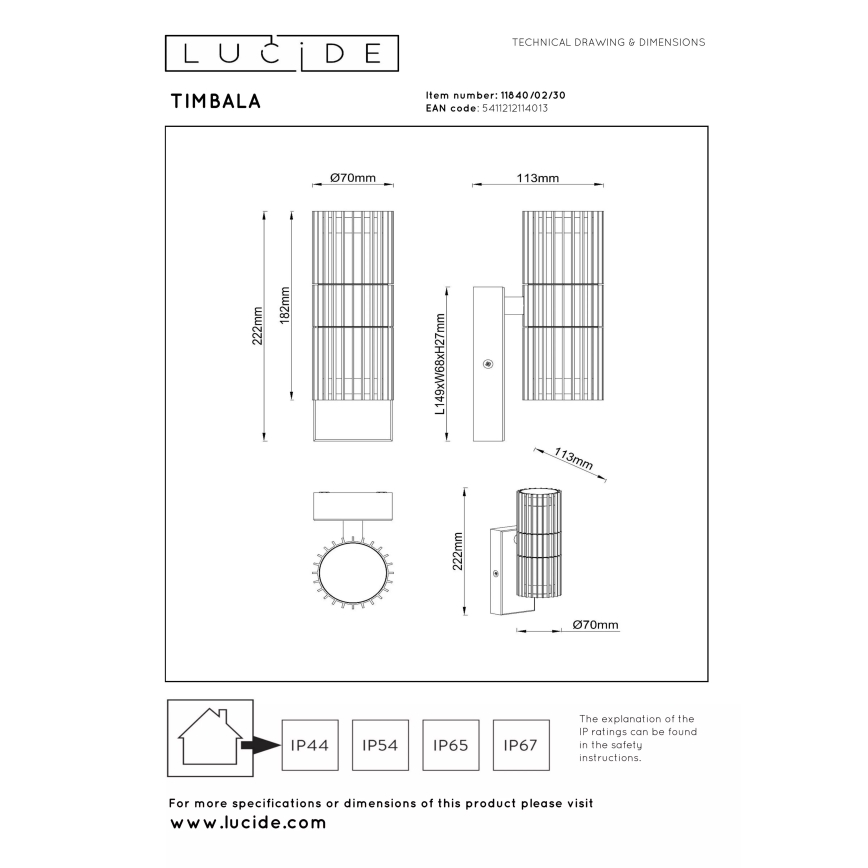 LUCIDE

TECHNICAL DRAWING & DIMENSIONS

TIMBALA

Item number: 11840/02/30
EAN code: 5411212114013

Ø70mm

113mm

222mm

182mm

L149xW68xH27mm

113mm

222mm

Ø70mm

IP44

IP54

IP65

IP67

The explanation of the IP ratings can be found in the safety instructions.

For more specifications or dimensions of this product please visit
www.lucide.com