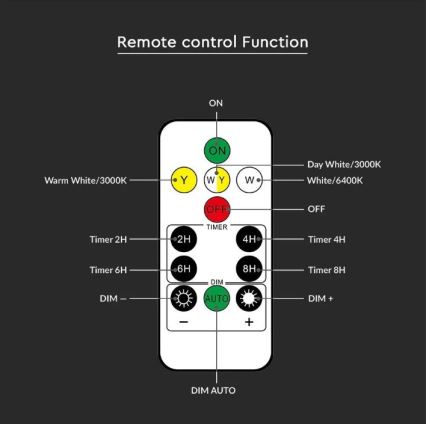 Remote control Function

ON

ON

Day White/3000K

Warm White/3000K

Y

W Y

W

White/6400K

OFF

OFF

TIMER

Timer 2H

2H

4H

Timer 4H

Timer 6H

6H

8H

Timer 8H

DIM

DIM –

AUTO

DIM +

–

+

DIM AUTO