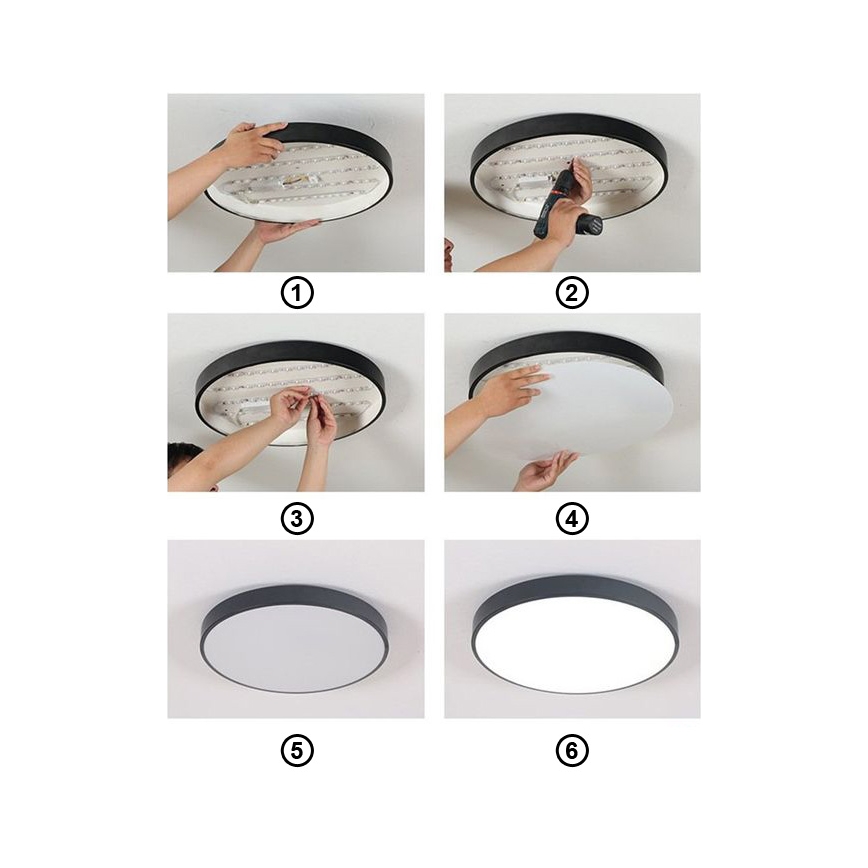 ①

②

③

④

⑤

⑥