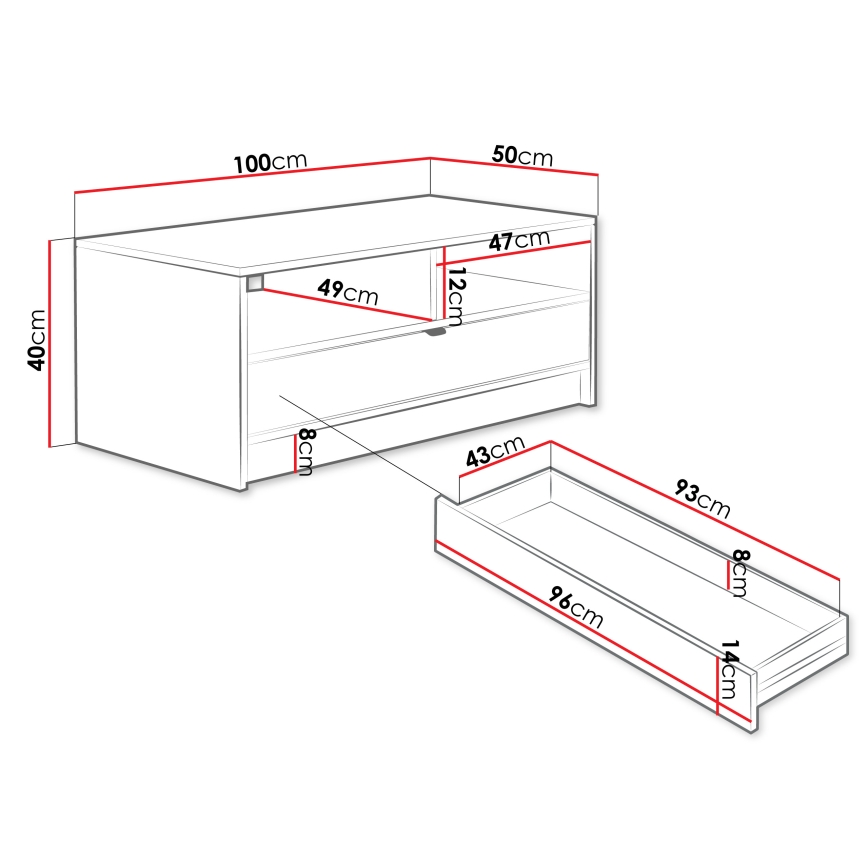 100cm
50cm
47cm
49cm
12cm
40cm
8cm
43cm
93cm
8cm
96cm
14cm