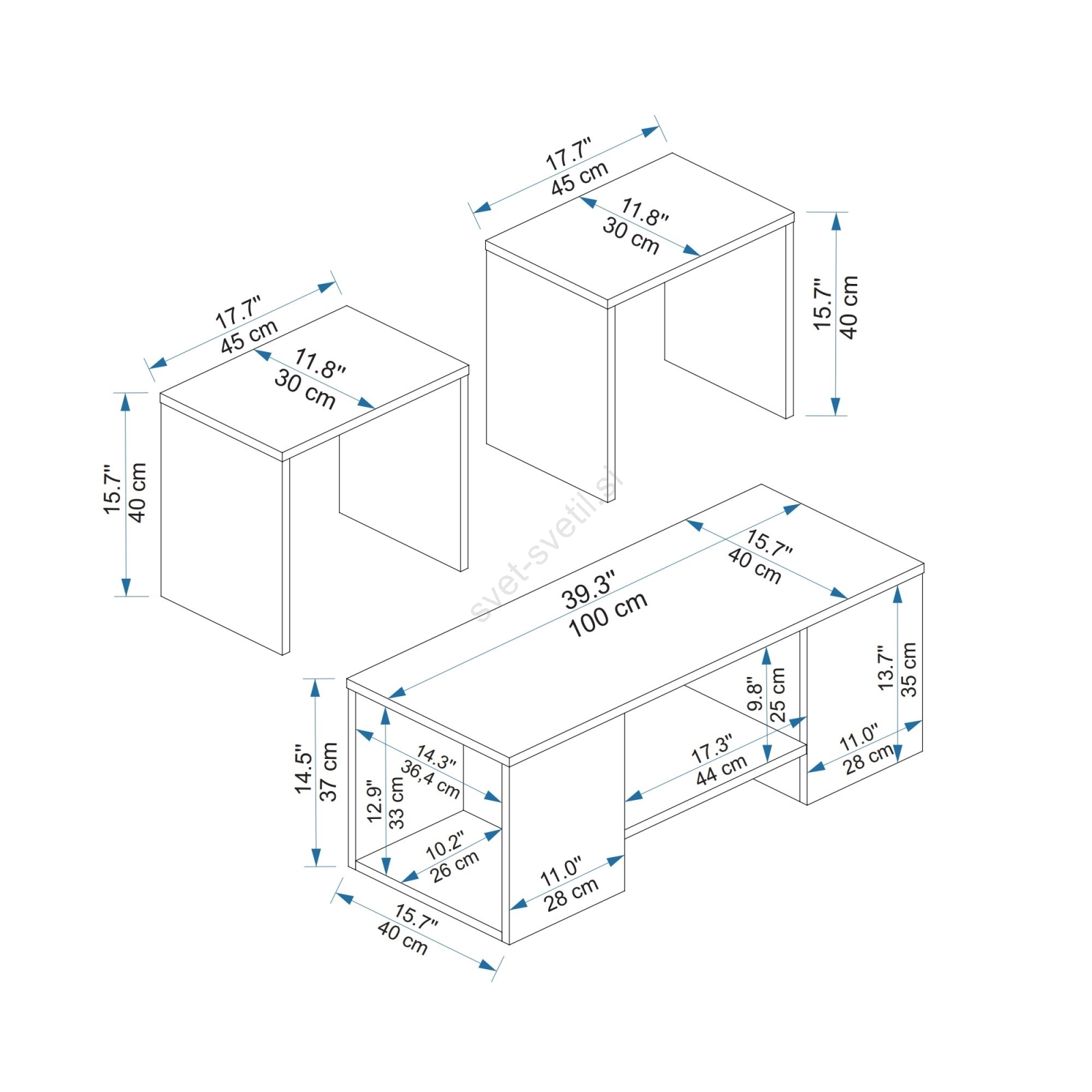 17.7"
45 cm
11.8"
30 cm
15.7"
40 cm

17.7"
45 cm
11.8"
30 cm
15.7"
40 cm

svet-svetil.si

39.3"
100 cm
15.7"
40 cm
13.7"
35 cm
9.8"
25 cm
17.3"
44 cm
11.0"
28 cm
14.5"
37 cm
14.3"
36,4 cm
12.9"
33 cm
10.2"
26 cm
11.0"
28 cm
15.7"
40 cm