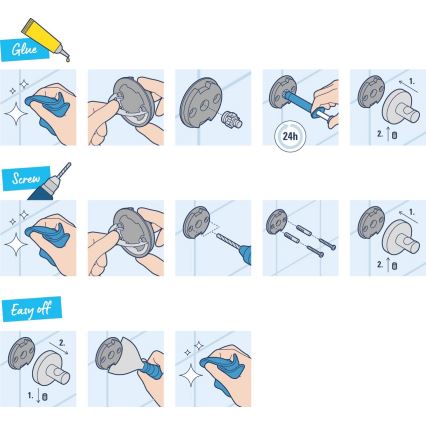 Glue

24h

1.

2.

Screw

1.

2.

Easy off

2.

1.