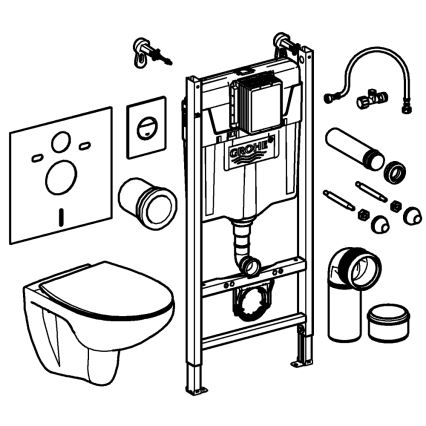 GROHE