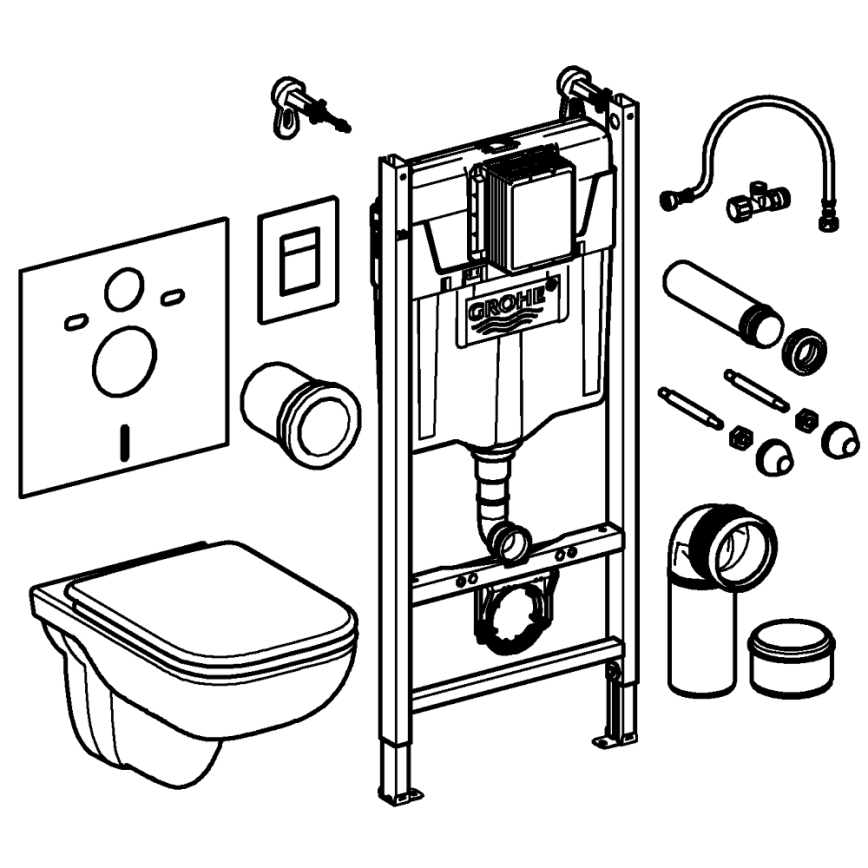 GROHE®