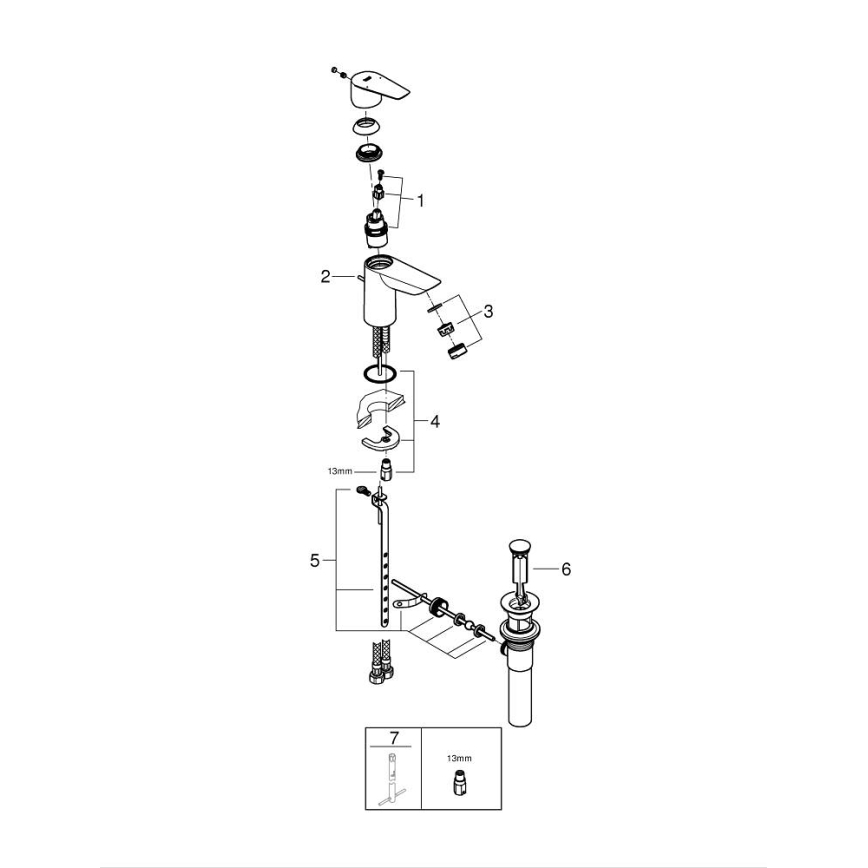 1

2

3

4

13mm

5

6

7

13mm