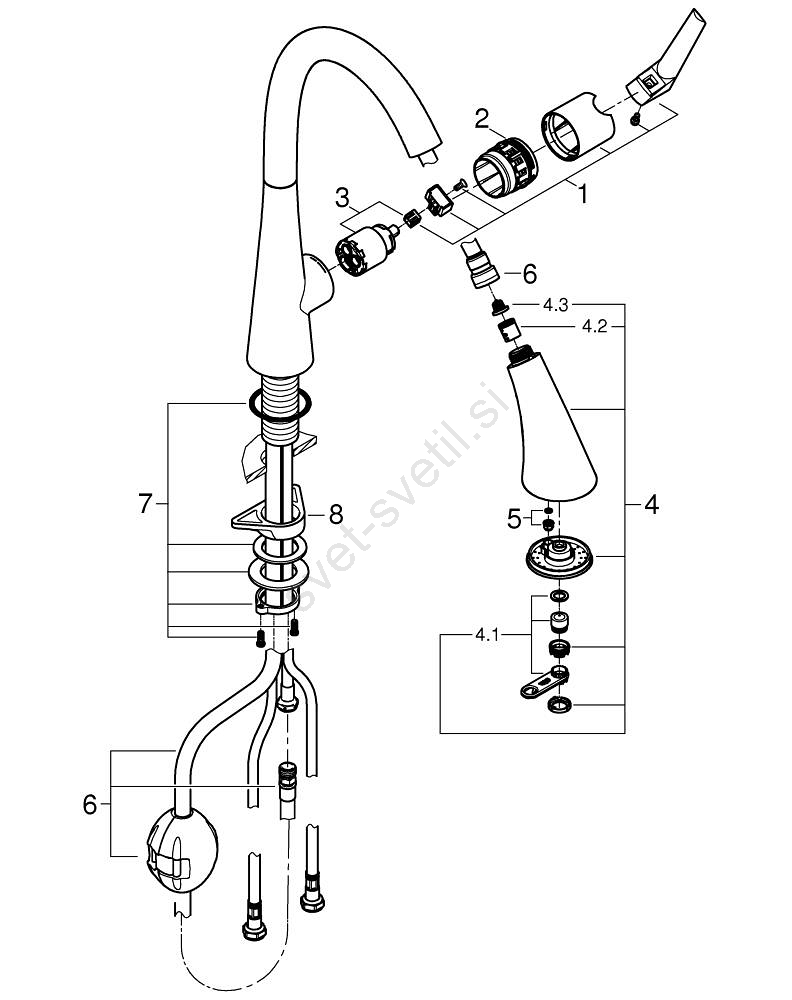 2
1
3
6
4.3
4.2
4
5
7
8
4.1
6
svet-svetil.si