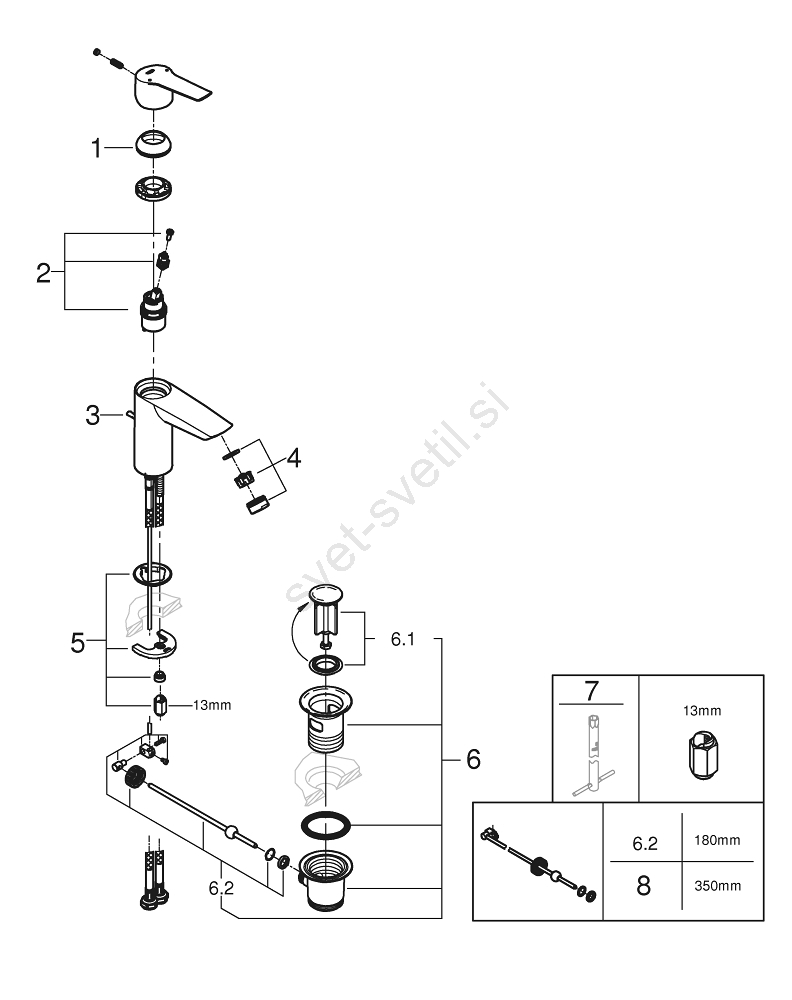 1
2
3
4
svet-svetil.si
5
13mm
6.1
6
6.2
7
13mm
6.2 180mm
8 350mm