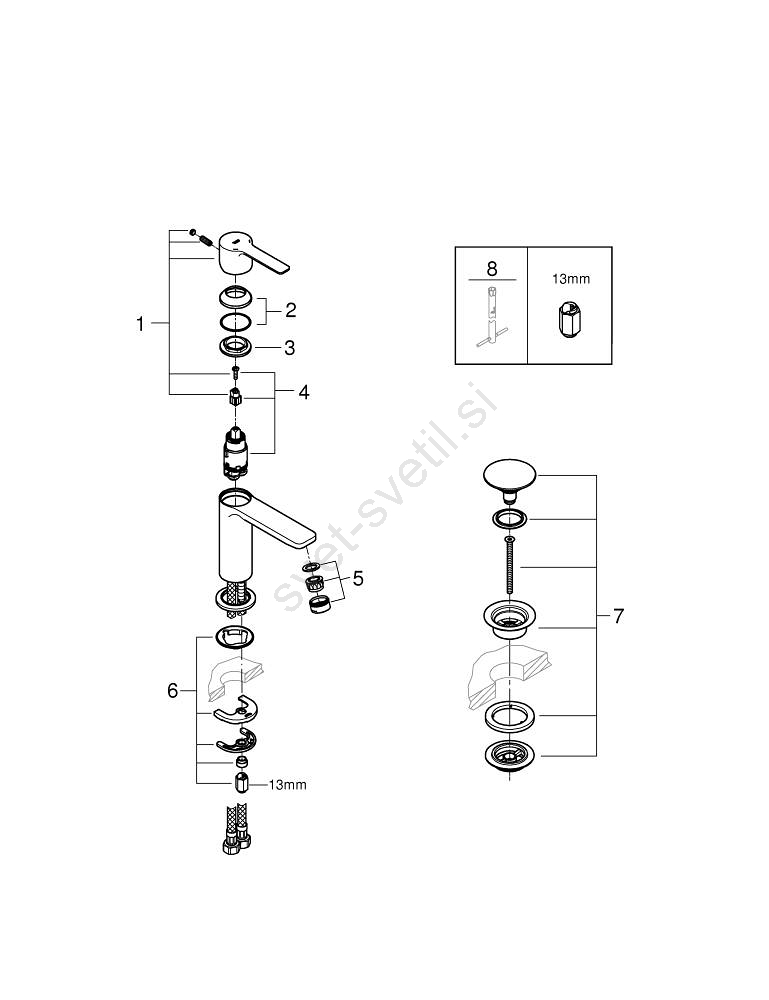 1
2
3
4
5
6
13mm
8
13mm
7
svet-svetil.si