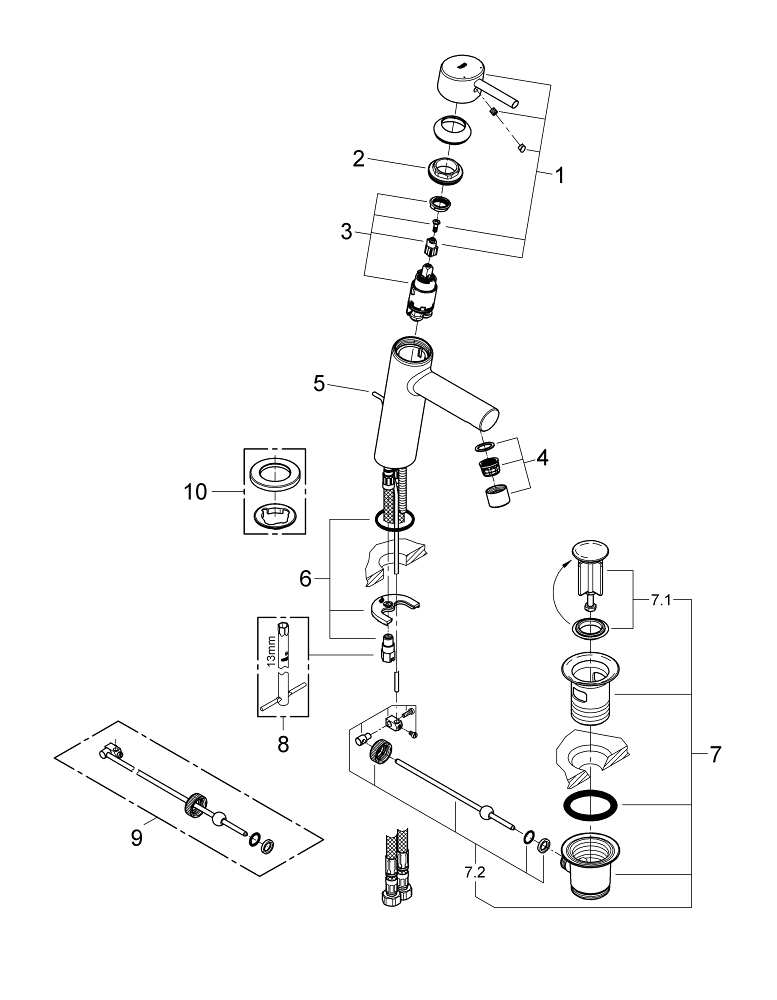 1
2
3
5
4
10
6
7.1
13mm
8
7
9
7.2