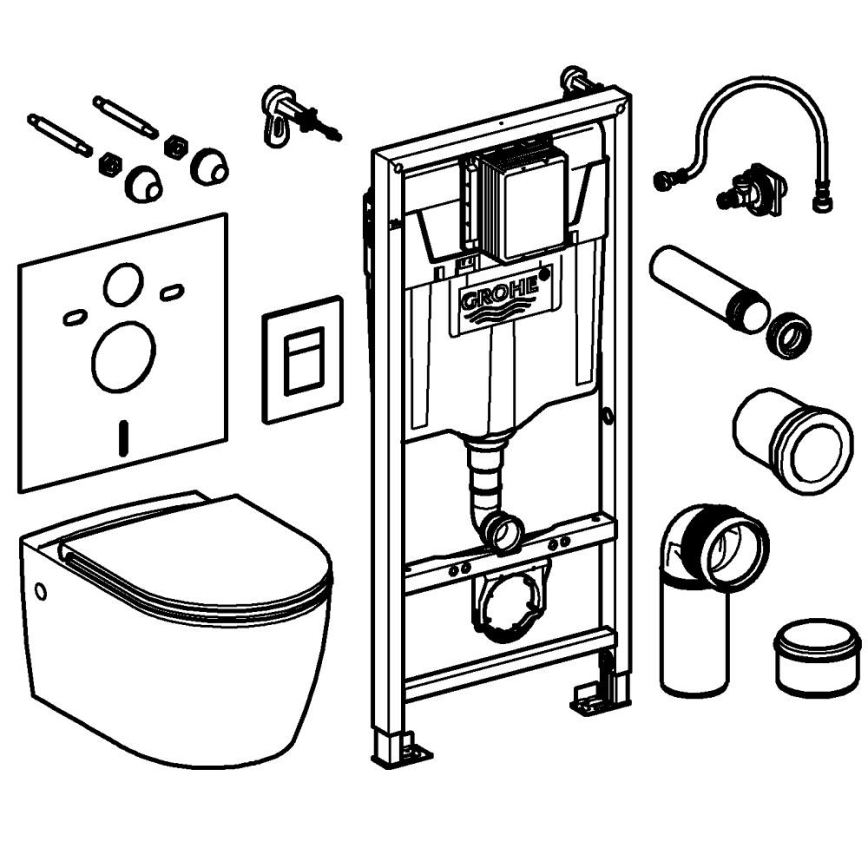 GROHE