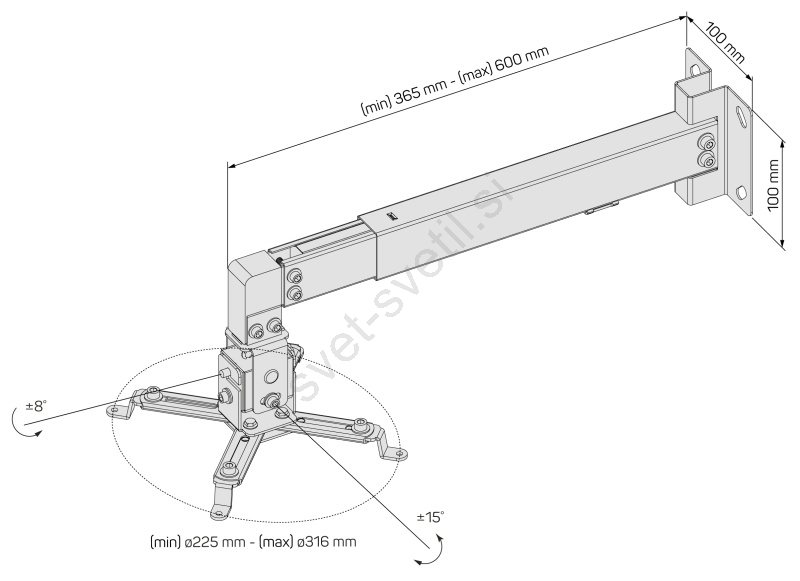 (min) 365 mm - (max) 600 mm

100 mm

100 mm

svet-svetil.si

±8°

±15°

(min) ø225 mm - (max) ø316 mm