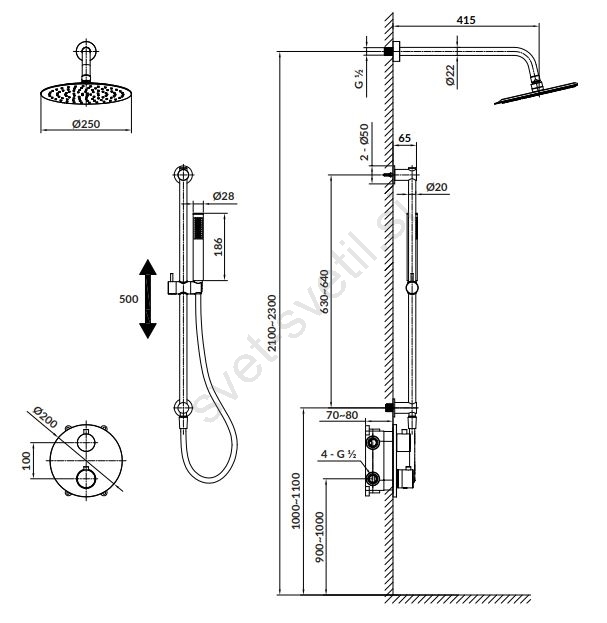 Ø250

Ø28

186

500

Ø200

100

415

G ½

Ø22

2 - Ø50

65

Ø20

630~640

2100~2300

70~80

4 - G ½

1000~1100

900~1000

svetsvetil.si