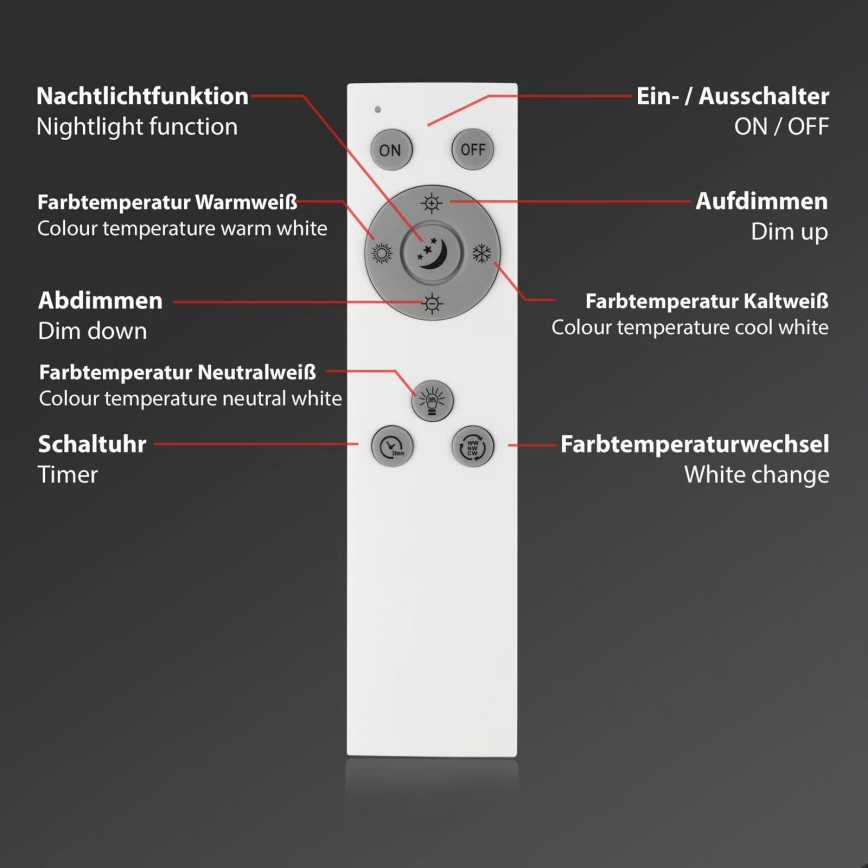 Nachtlichtfunktion
Nightlight function

Ein- / Ausschalter
ON / OFF

ON

OFF

Farbtemperatur Warmweiß
Colour temperature warm white

Aufdimmen
Dim up

Abdimmen
Dim down

Farbtemperatur Kaltweiß
Colour temperature cool white

Farbtemperatur Neutralweiß
Colour temperature neutral white

Schaltuhr
Timer

30min

WW
NW
CW

Farbtemperaturwechsel
White change