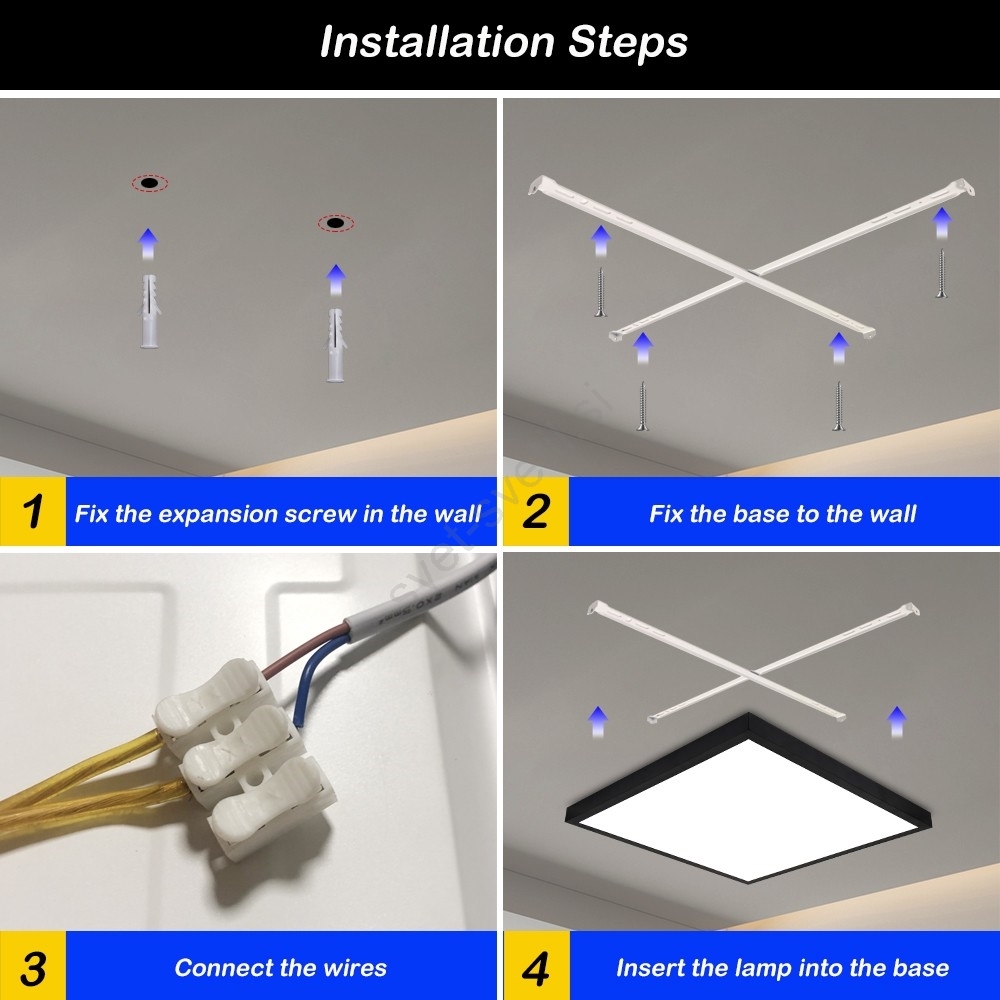 Installation Steps

1 Fix the expansion screw in the wall

2 Fix the base to the wall

3 Connect the wires

4 Insert the lamp into the base